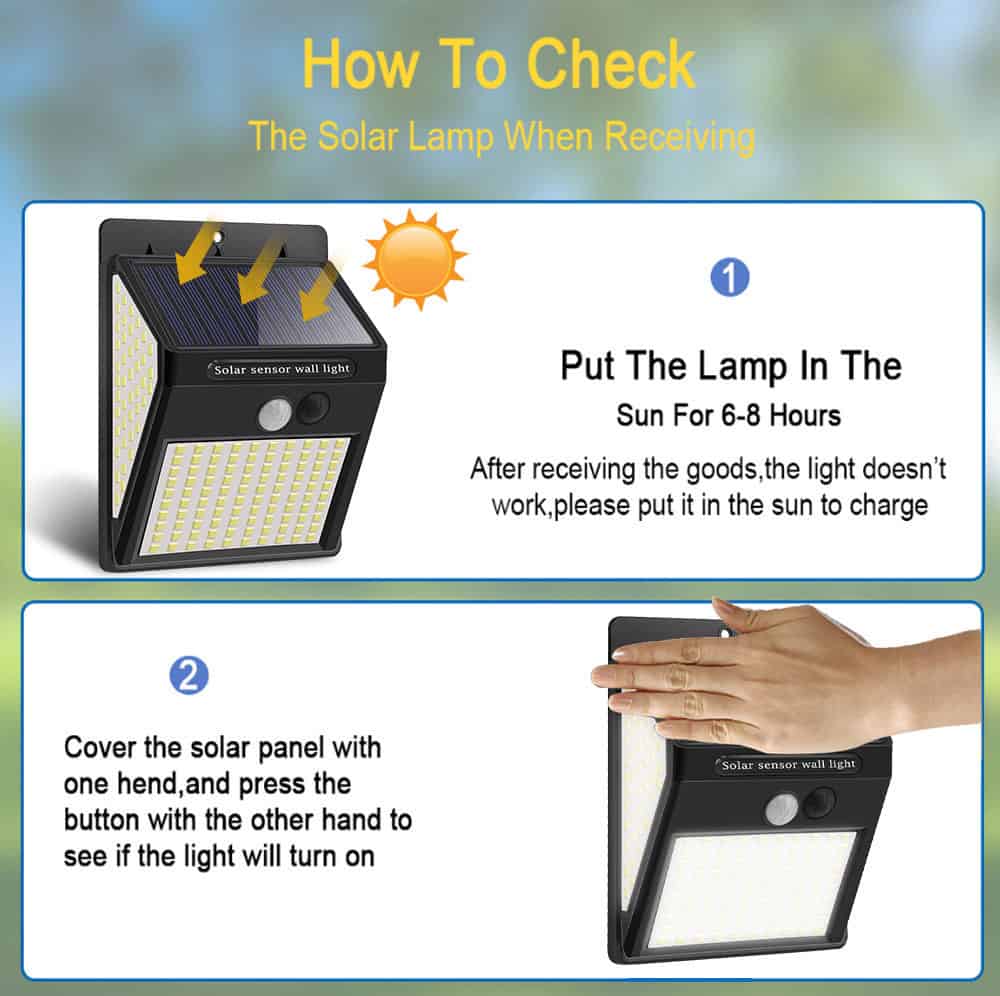 How To Check
The Solar Lamp When Receiving

Solar sensor wall light

1

Put The Lamp In The
Sun For 6-8 Hours

After receiving the goods,the light doesn't work,please put it in the sun to charge

2

Cover the solar panel with one hend,and press the button with the other hand to see if the light will turn on

Solar sensor wall light