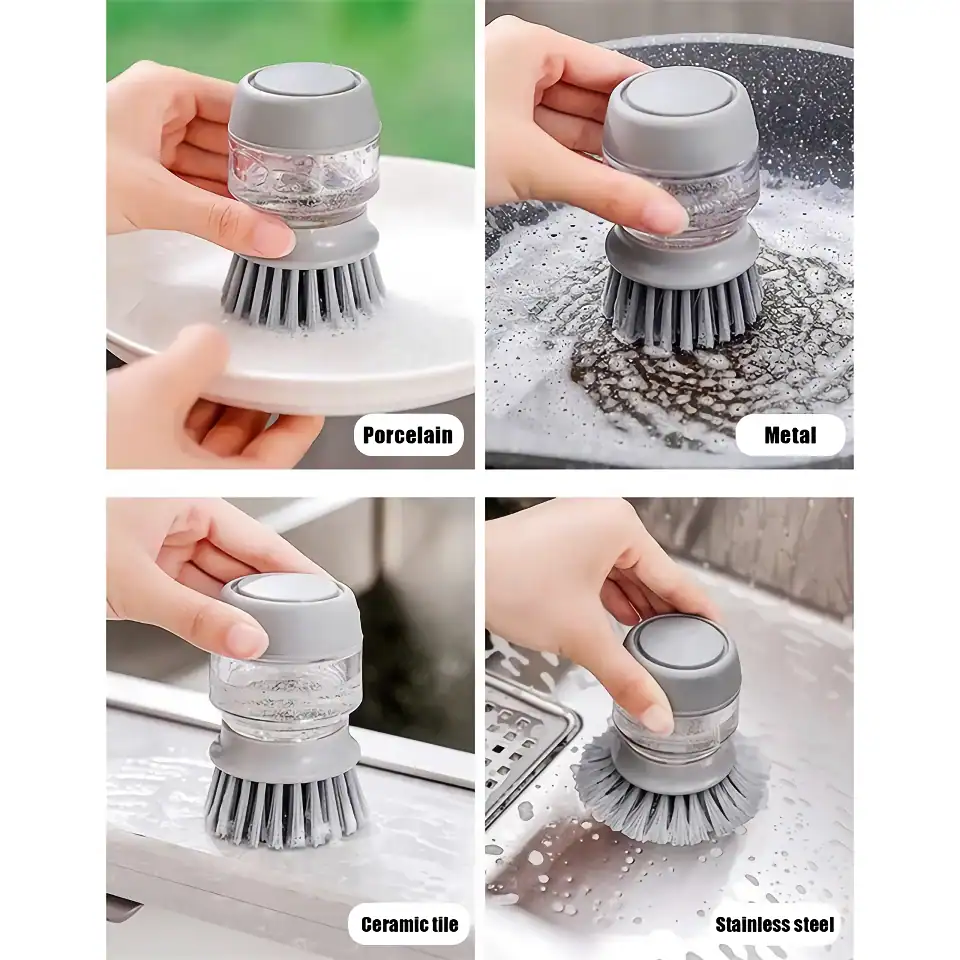 Porcelain

Metal

Ceramic tile

Stainless steel