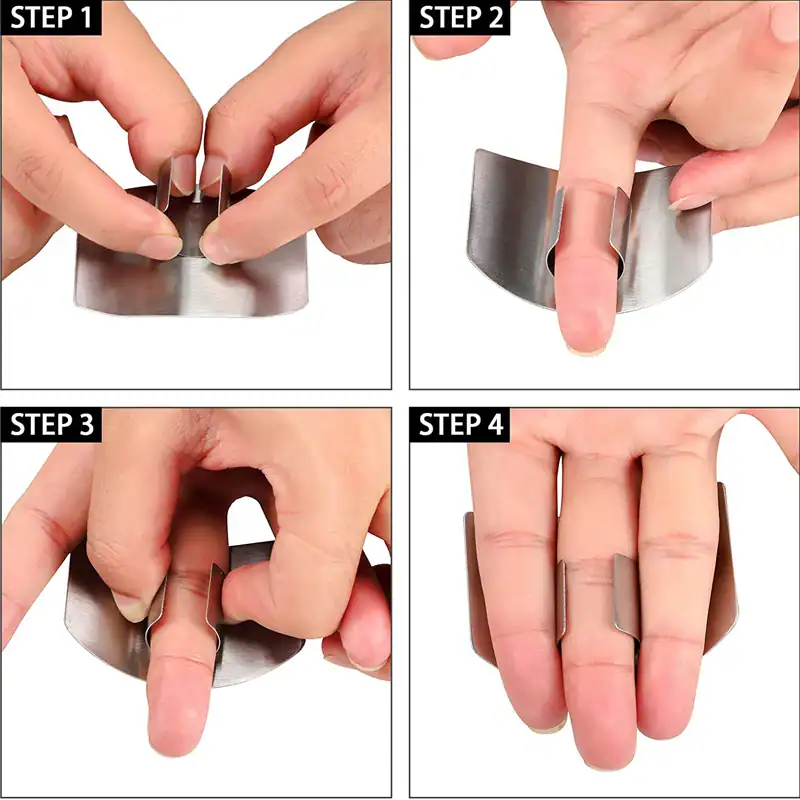 STEP 1

STEP 2

STEP 3

STEP 4