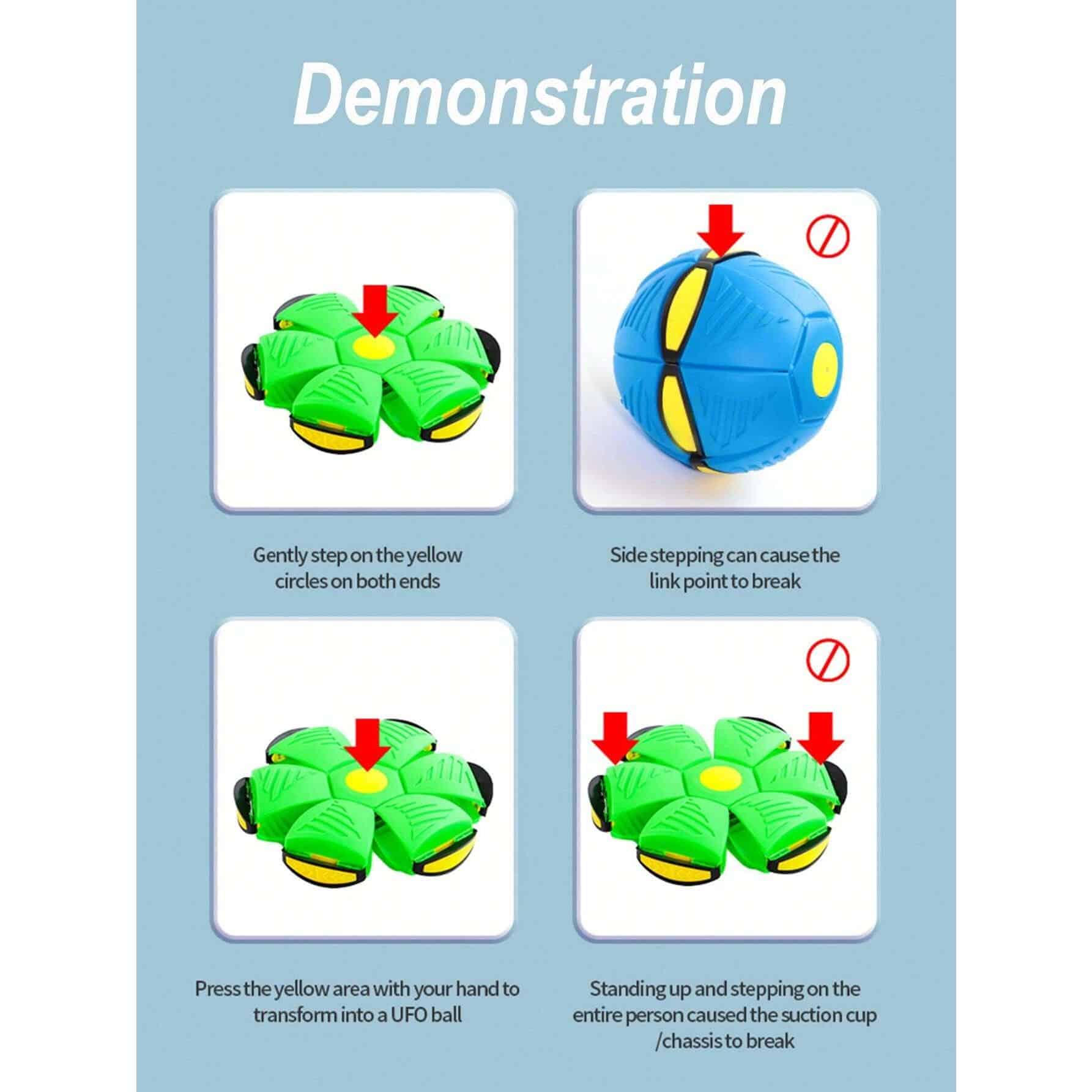 Demonstration

Gently step on the yellow circles on both ends

Side stepping can cause the link point to break

Press the yellow area with your hand to transform into a UFO ball

Standing up and stepping on the entire person caused the suction cup /chassis to break