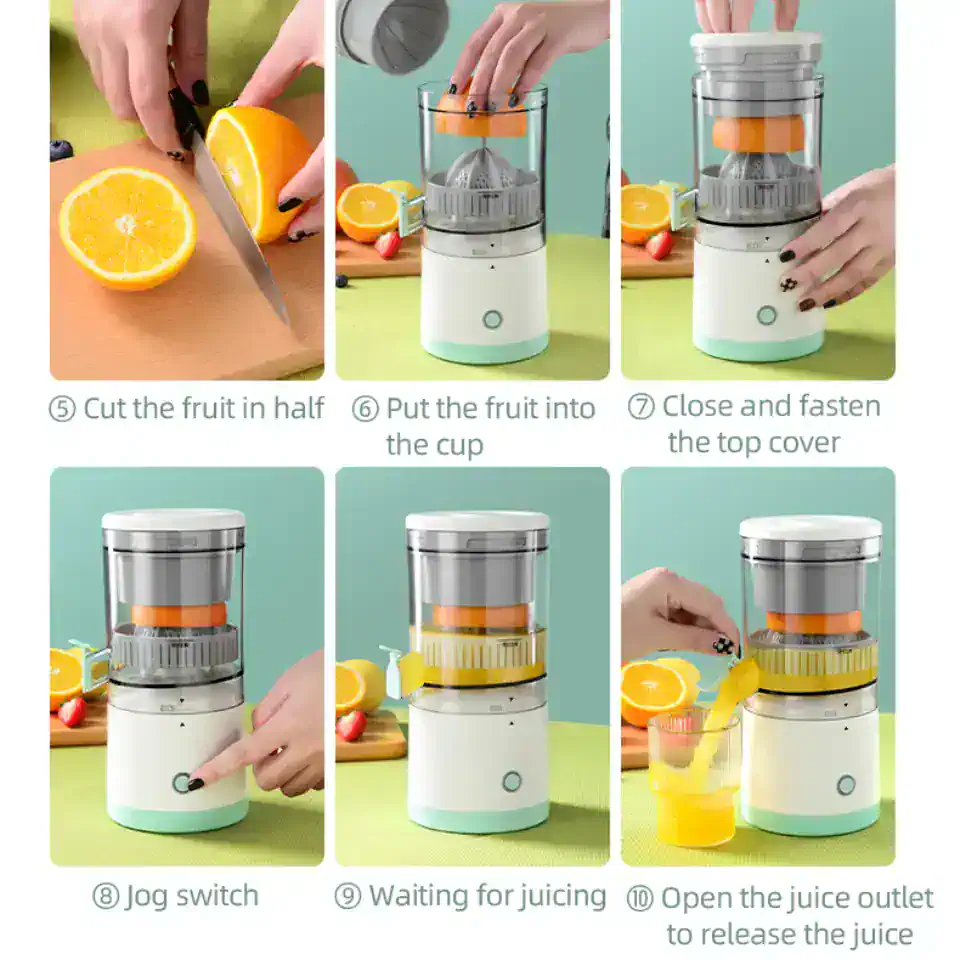 ⑤ Cut the fruit in half

⑥ Put the fruit into the cup

⑦ Close and fasten the top cover

⑧ Jog switch

⑨ Waiting for juicing

⑩ Open the juice outlet to release the juice