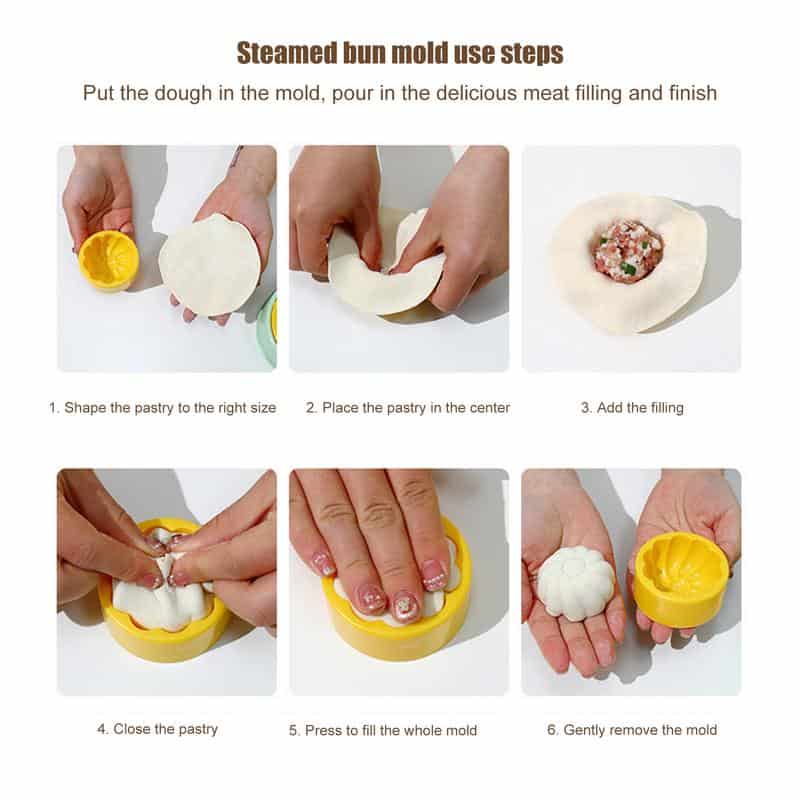 Steamed bun mold use steps

Put the dough in the mold, pour in the delicious meat filling and finish

1. Shape the pastry to the right size

2. Place the pastry in the center

3. Add the filling

4. Close the pastry

5. Press to fill the whole mold

6. Gently remove the mold