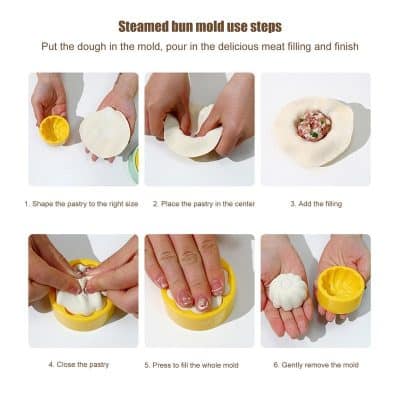 Steamed bun mold use steps

Put the dough in the mold, pour in the delicious meat filling and finish

1. Shape the pastry to the right size

2. Place the pastry in the center

3. Add the filling

4. Close the pastry

5. Press to fill the whole mold

6. Gently remove the mold