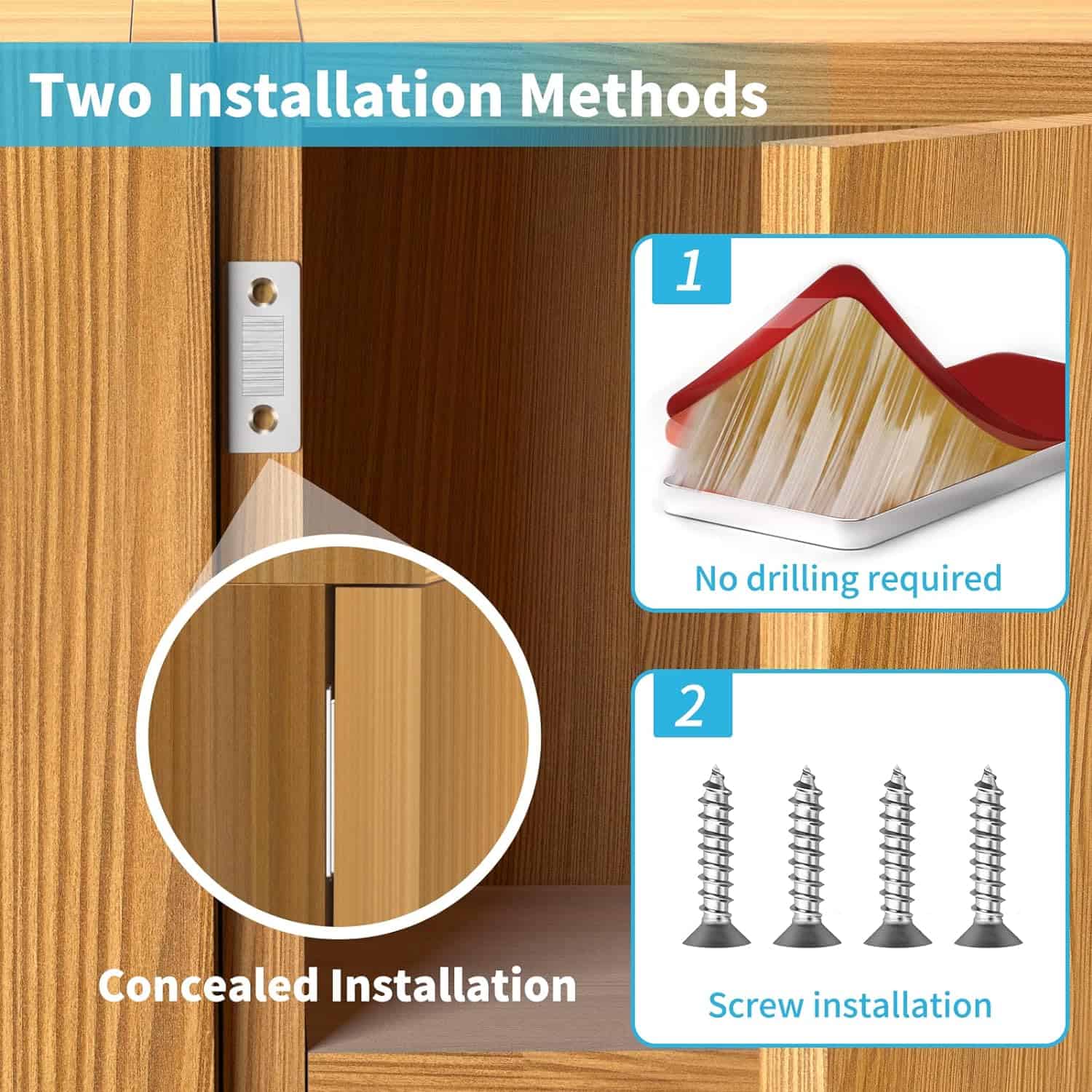 Two Installation Methods

1

No drilling required

2

Screw installation

Concealed Installation