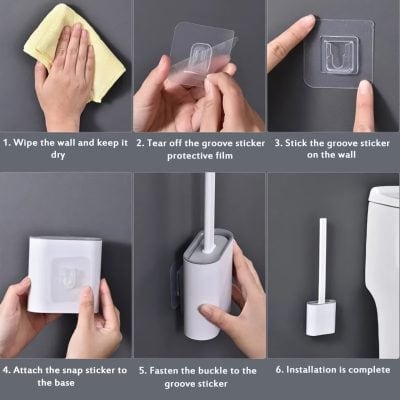 1. Wipe the wall and keep it dry

2. Tear off the groove sticker protective film

3. Stick the groove sticker on the wall

4. Attach the snap sticker to the base

5. Fasten the buckle to the groove sticker

6. Installation is complete