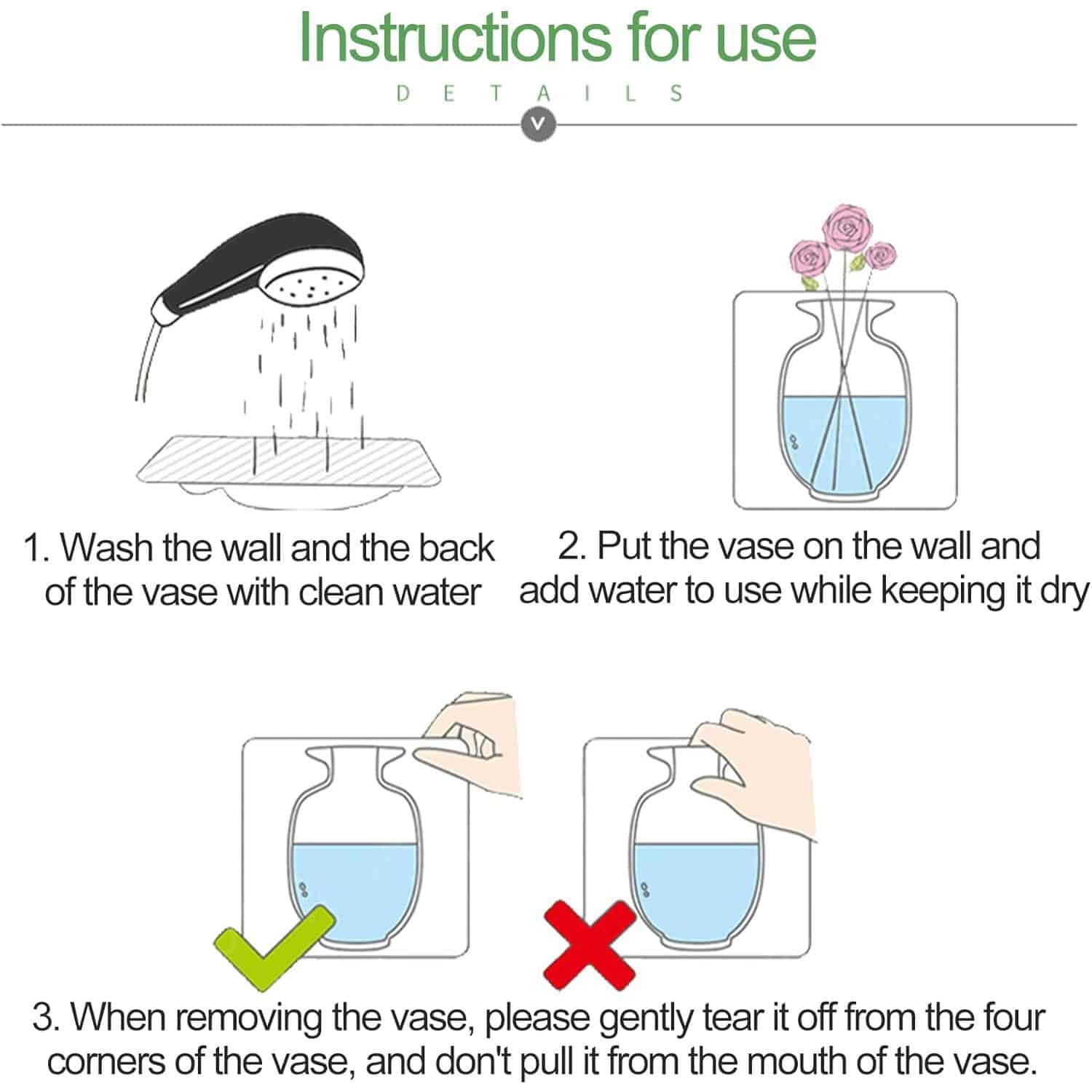 Instructions for use

DETAILS

1. Wash the wall and the back of the vase with clean water

2. Put the vase on the wall and add water to use while keeping it dry

3. When removing the vase, please gently tear it off from the four corners of the vase, and don't pull it from the mouth of the vase.