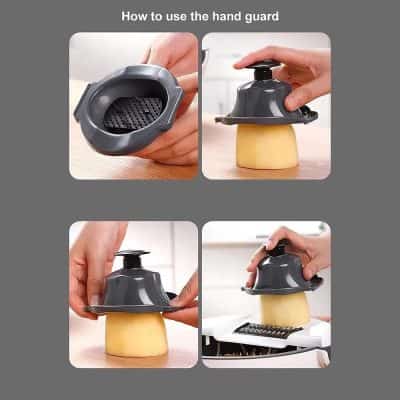 How to use the hand guard