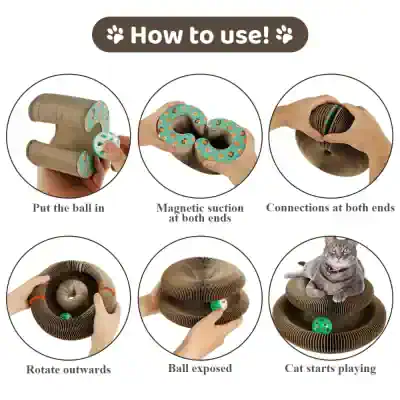 How to use!

Put the ball in

Magnetic suction at both ends

Connections at both ends

Rotate outwards

Ball exposed

Cat starts playing