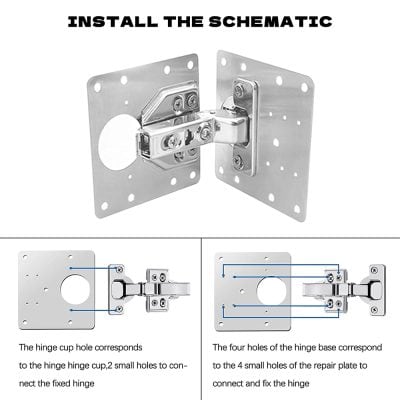 INSTALL THE SCHEMATIC

The hinge cup hole corresponds to the hinge hinge cup,2 small holes to connect the fixed hinge

The four holes of the hinge base correspond to the 4 small holes of the repair plate to connect and fix the hinge