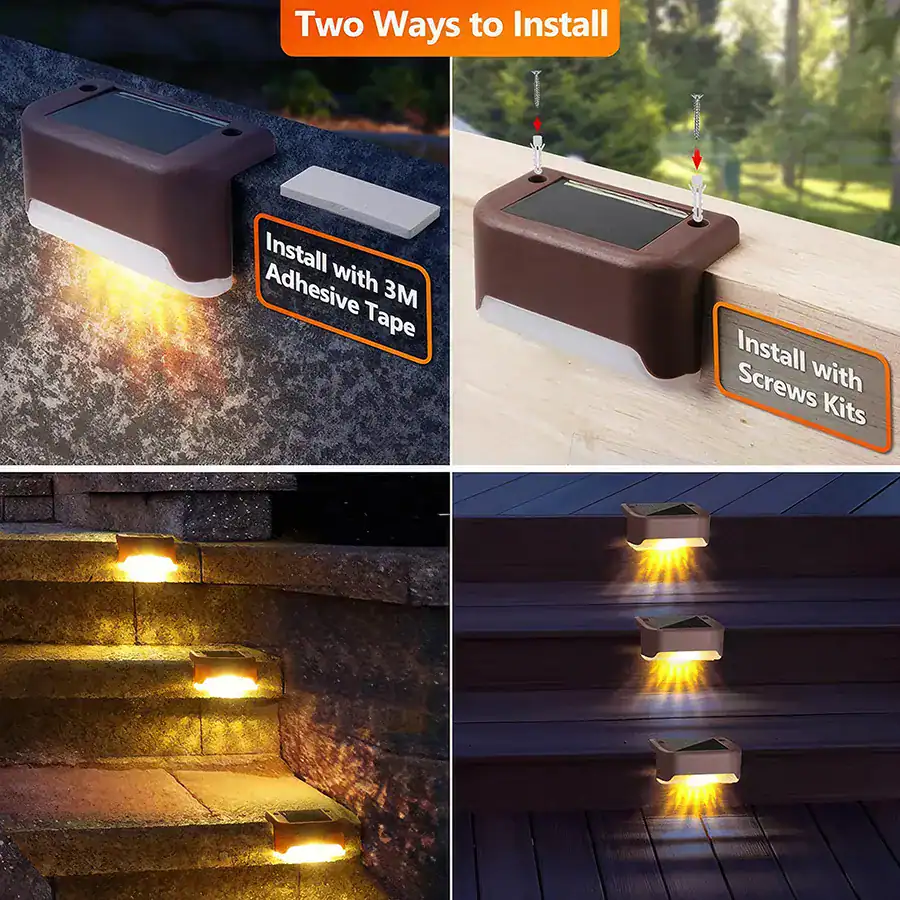 Two Ways to Install

Install with 3M Adhesive Tape

Install with Screws Kits