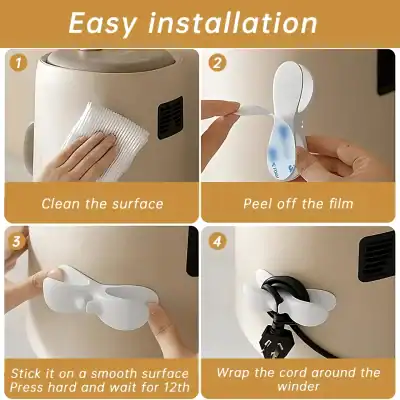 Easy installation

1

Clean the surface

2

Peel off the film

3

Stick it on a smooth surface
Press hard and wait for 12th

4

Wrap the cord around the winder