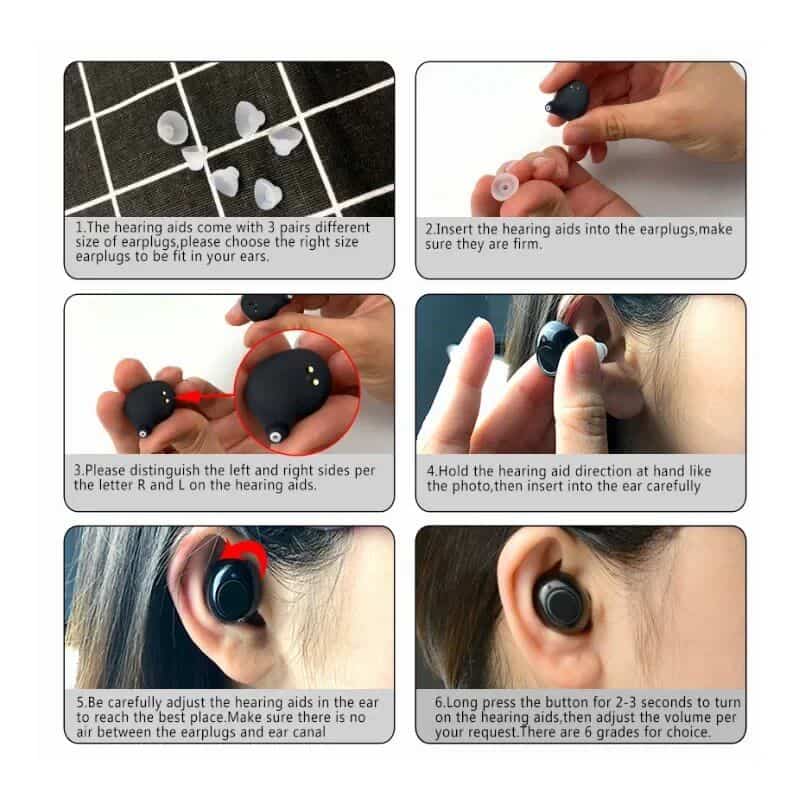 1.The hearing aids come with 3 pairs different size of earplugs,please choose the right size earplugs to be fit in your ears.

2.Insert the hearing aids into the earplugs,make sure they are firm.

3.Please distinguish the left and right sides per the letter R and L on the hearing aids.

4.Hold the hearing aid direction at hand like the photo,then insert into the ear carefully

5.Be carefully adjust the hearing aids in the ear to reach the best place.Make sure there is no air between the earplugs and ear canal

6.Long press the button for 2-3 seconds to turn on the hearing aids,then adjust the volume per your request.There are 6 grades for choice.