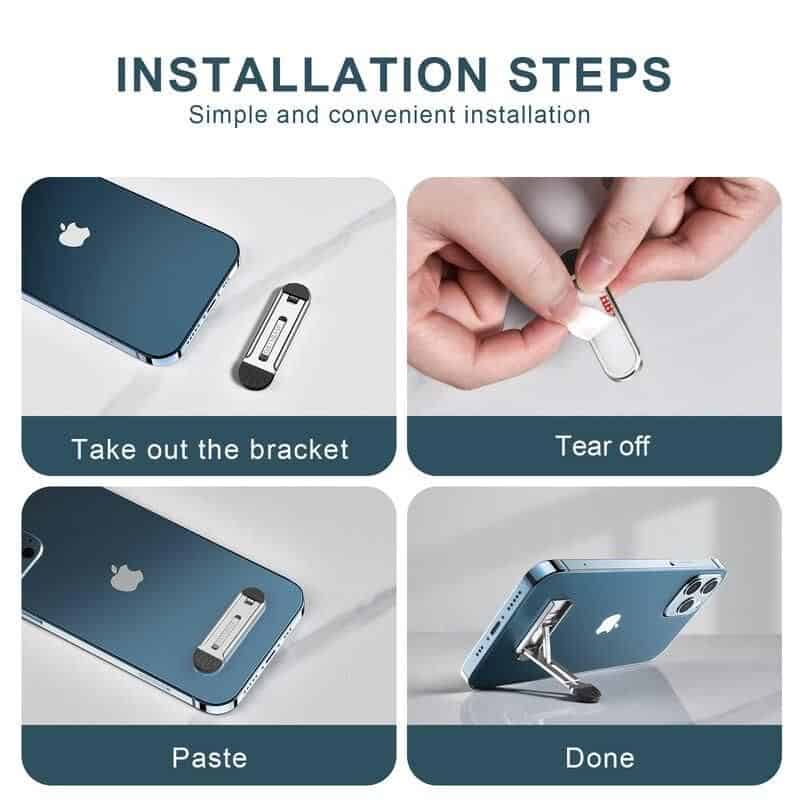 INSTALLATION STEPS
Simple and convenient installation

Take out the bracket

Tear off

Paste

Done