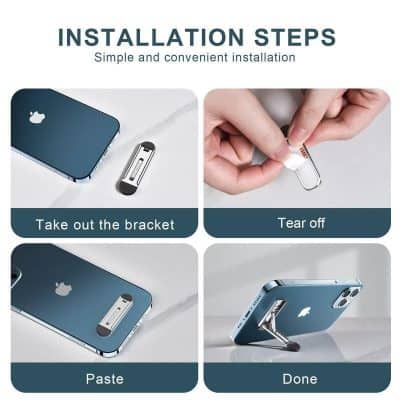 INSTALLATION STEPS

Simple and convenient installation

Take out the bracket

Tear off

Paste

Done