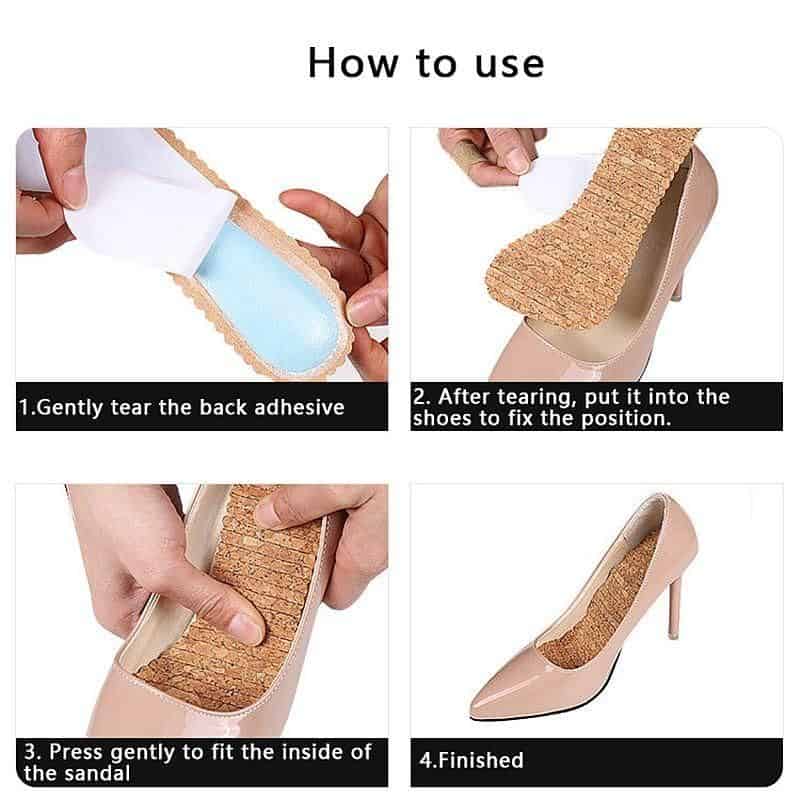 How to use

1.Gently tear the back adhesive

2. After tearing, put it into the shoes to fix the position.

3. Press gently to fit the inside of the sandal

4.Finished