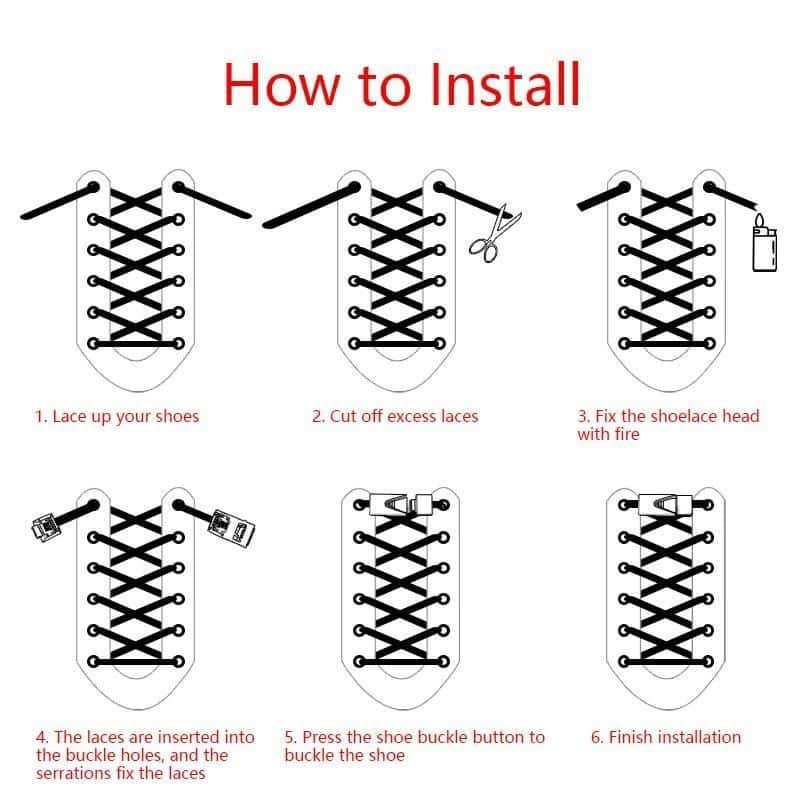 How to Install

1. Lace up your shoes

2. Cut off excess laces

3. Fix the shoelace head with fire

4. The laces are inserted into the buckle holes, and the serrations fix the laces

5. Press the shoe buckle button to buckle the shoe

6. Finish installation