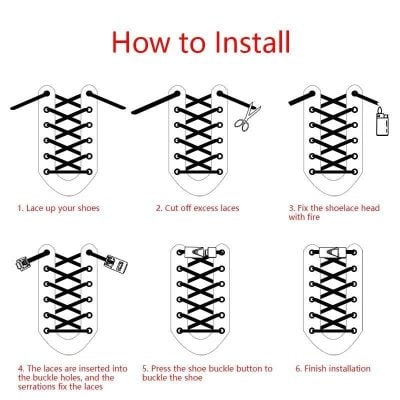 How to Install

1. Lace up your shoes

2. Cut off excess laces

3. Fix the shoelace head with fire

4. The laces are inserted into the buckle holes, and the serrations fix the laces

5. Press the shoe buckle button to buckle the shoe

6. Finish installation